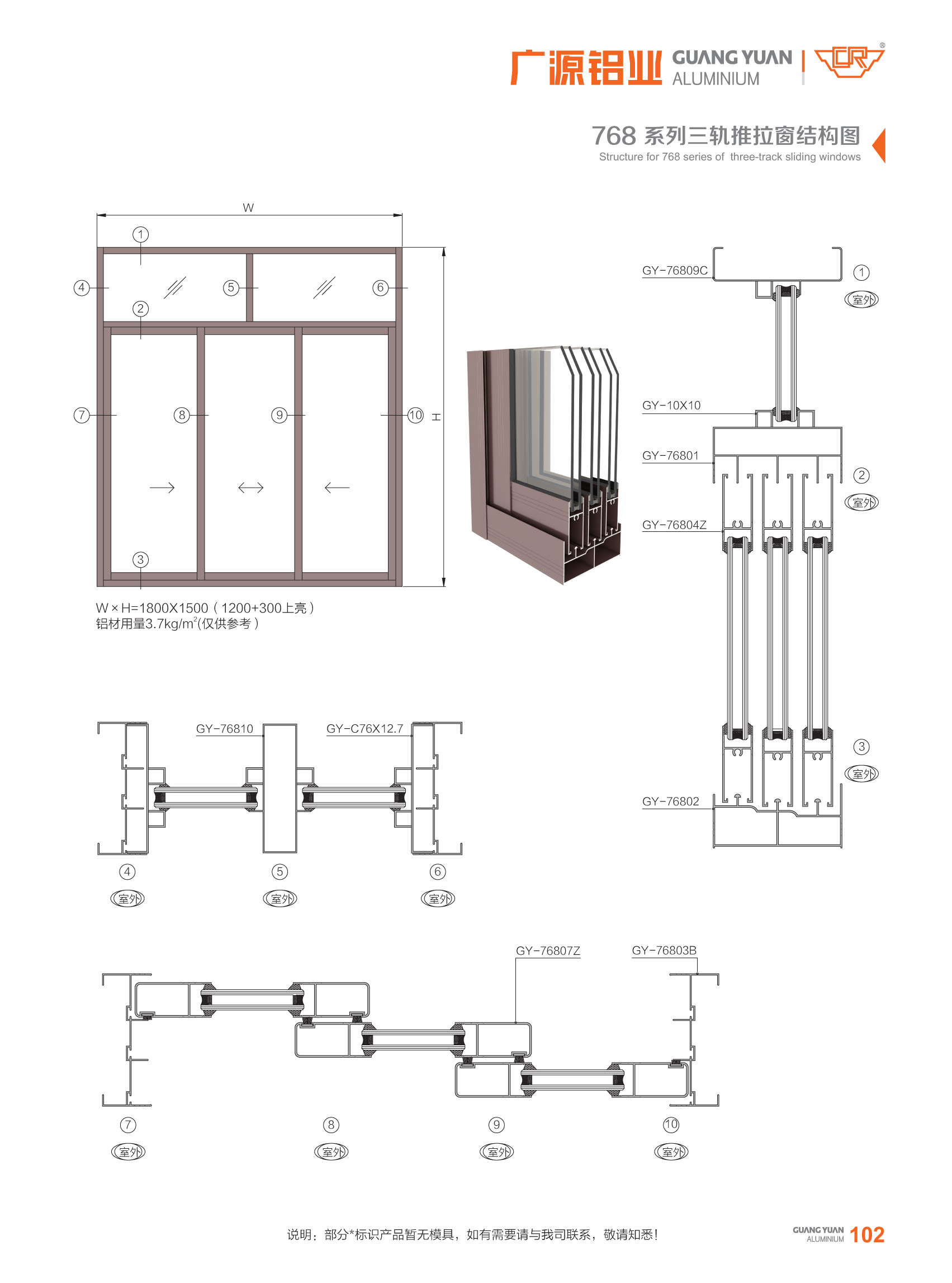 广源铝业 GUANG YUAN ALUMINIUM

768 系列三轨推拉窗结构图
Structure for 768 series of three-track sliding windows

W

①
④ ⑤ ⑥
②
⑦ ⑧ ⑨ ⑩ H
③

W × H=1800X1500（1200+300上亮）
铝材用量3.7kg/m$^2$(仅供参考）

GY-76809C ① 室外
GY-10X10
GY-76801 ② 室外
GY-76804Z
③ 室外
GY-76802

GY-76810 GY-C76X12.7
④ 室外 ⑤ 室外 ⑥ 室外

GY-76807Z GY-76803B
⑦ 室外 ⑧ 室外 ⑨ 室外 ⑩ 室外

说明：部分*标识产品暂无模具，如有需要请与我司联系，敬请知悉！

GUANG YUAN ALUMINIUM 102