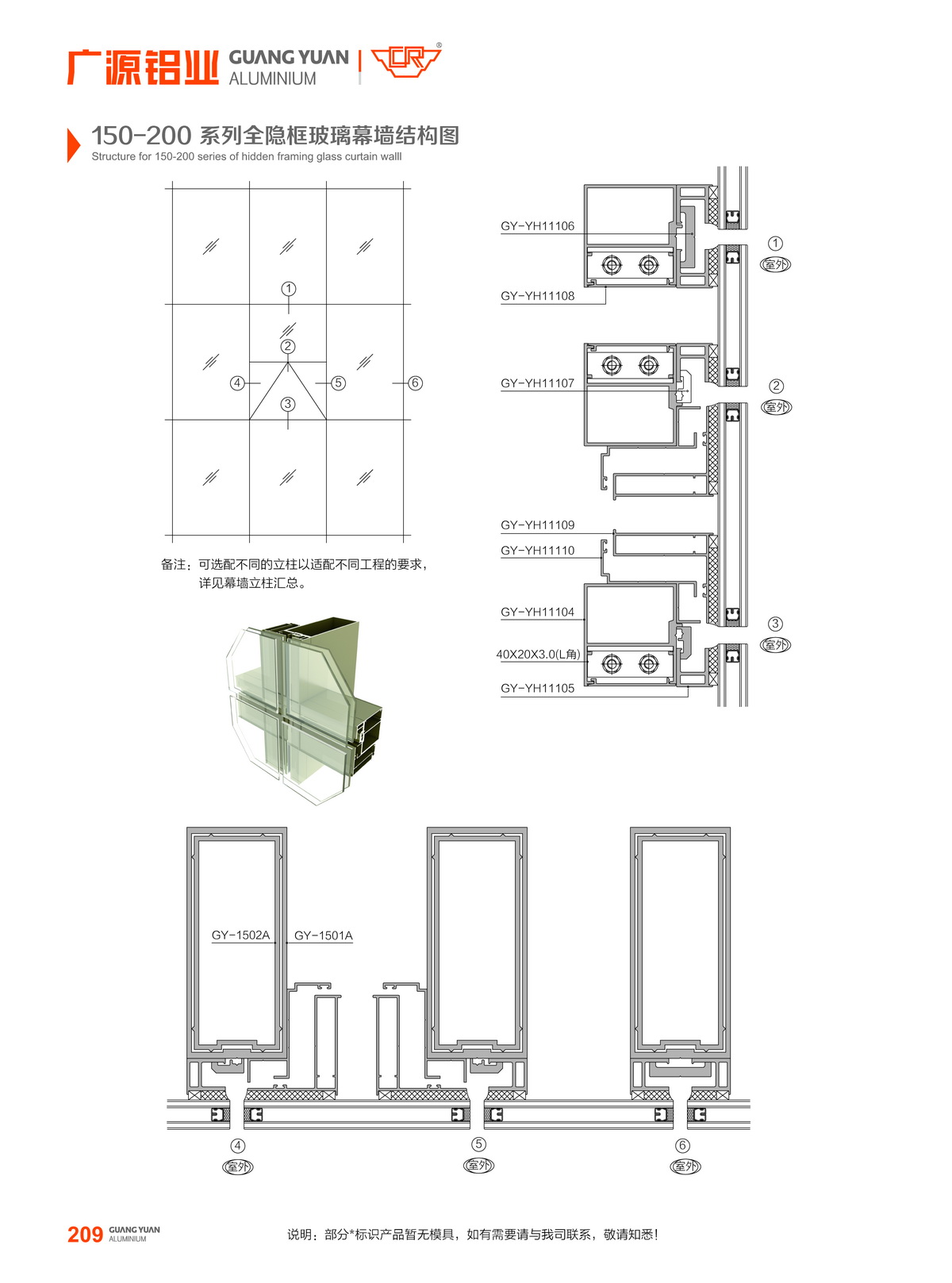 广源铝业 GUANG YUAN ALUMINIUM

150-200 系列全隐框玻璃幕墙结构图
Structure for 150-200 series of hidden framing glass curtain walll

①
②
④
⑤
⑥
③

备注：可选配不同的立柱以适配不同工程的要求，详见幕墙立柱汇总。

GY-YH11106
GY-YH11108
①
室外
GY-YH11107
②
室外
GY-YH11109
GY-YH11110
GY-YH11104
40X20X3.0(L角)
GY-YH11105
③
室外

GY-1502A
GY-1501A
④
室外
⑤
室外
⑥
室外

209 GUANG YUAN ALUMINIUM

说明：部分*标识产品暂无模具，如有需要请与我司联系，敬请知悉！