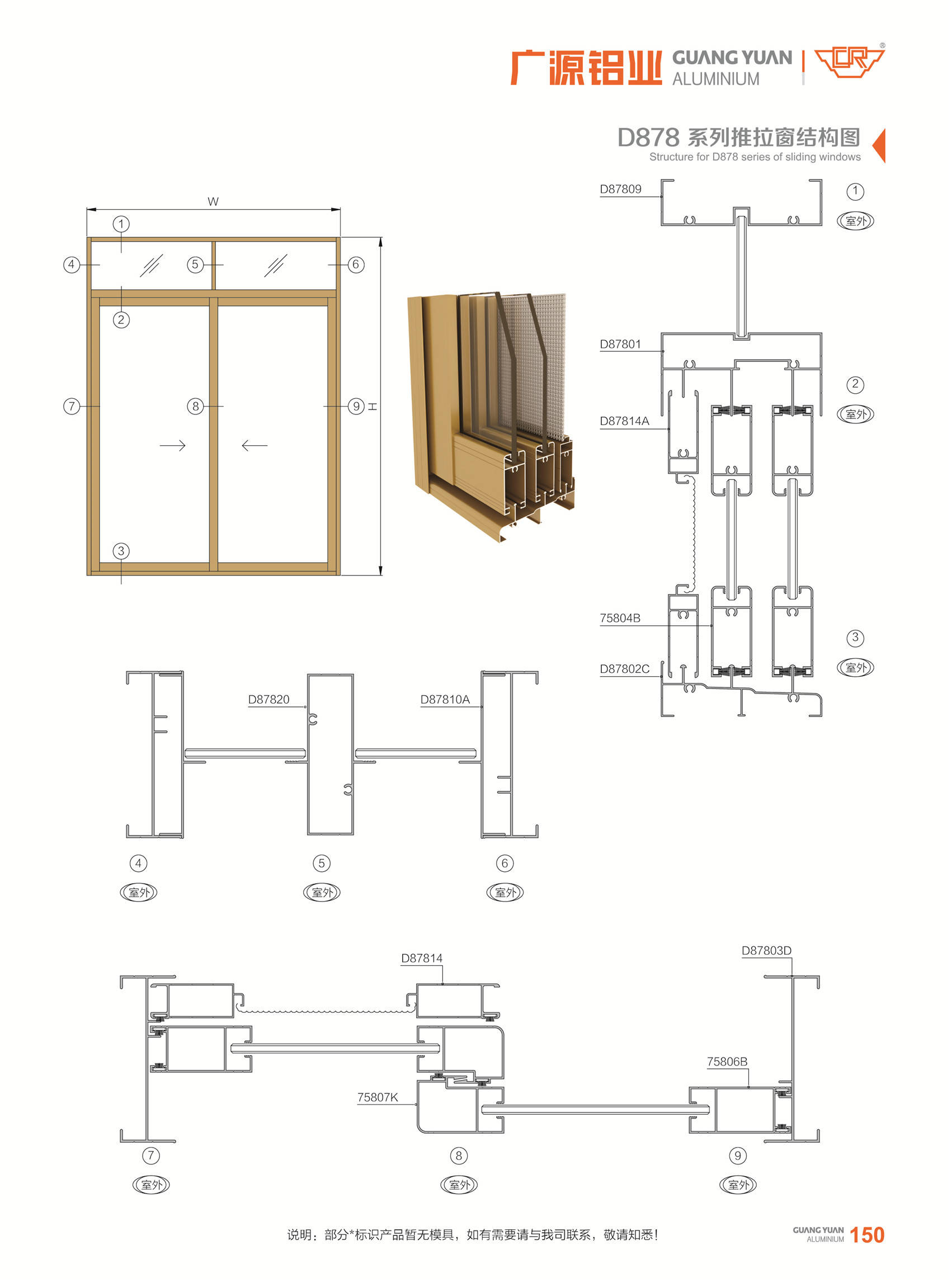 广源铝业 GUANG YUAN ALUMINIUM

D878 系列推拉窗结构图
Structure for D878 series of sliding windows

W
①
④ ⑤ ⑥
②
⑦ ⑧ ⑨ H
③

D87809 ① 室外
D87801 ② 室外
D87814A
75804B ③ 室外
D87802C

D87820 D87810A
④ 室外 ⑤ 室外 ⑥ 室外

D87814 D87803D
75806B
75807K
⑦ 室外 ⑧ 室外 ⑨ 室外

说明：部分*标识产品暂无模具，如有需要请与我司联系，敬请知悉！

GUANG YUAN ALUMINIUM 150