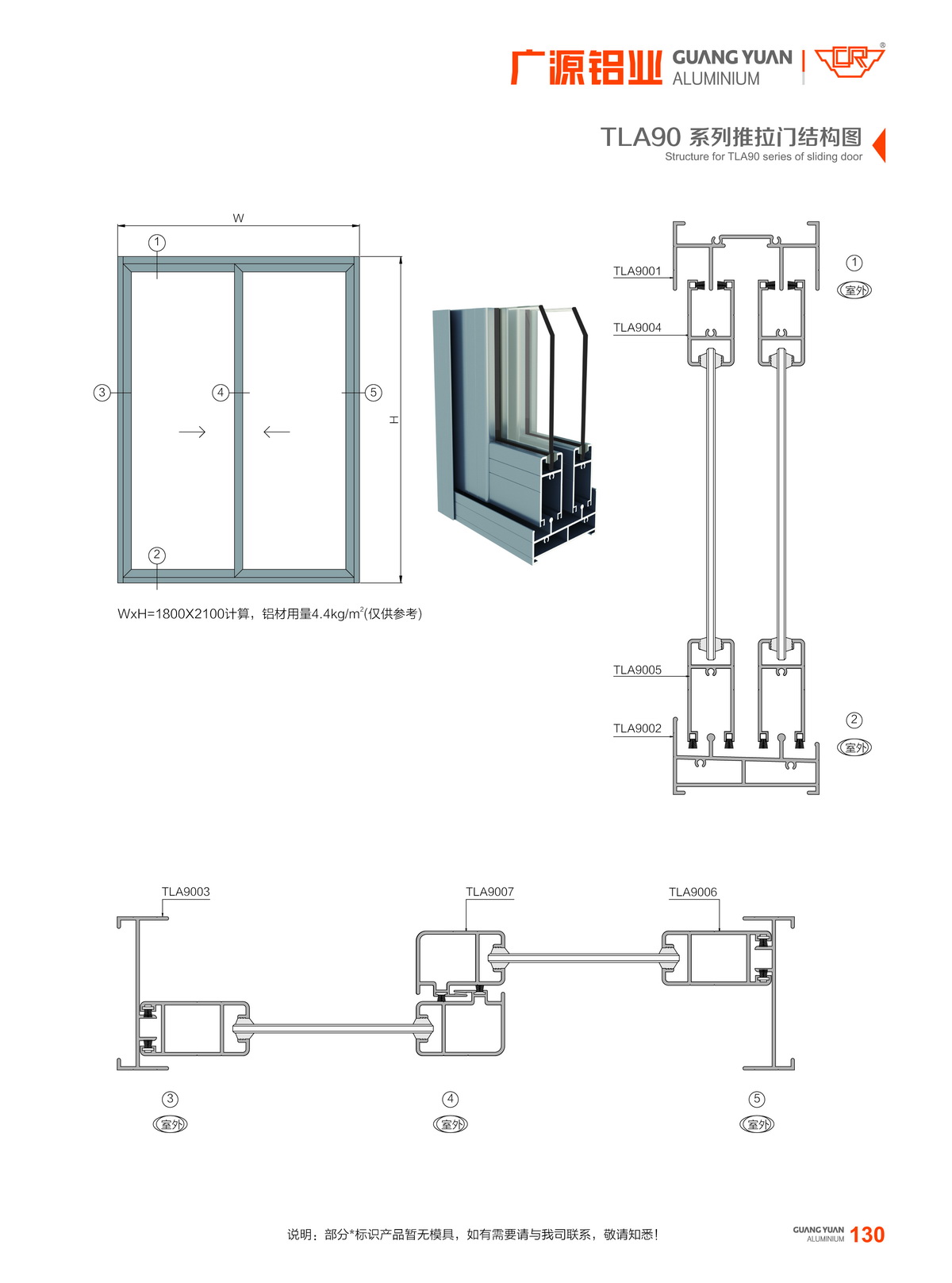 广源铝业 GUANG YUAN ALUMINIUM

TLA90 系列推拉门结构图
Structure for TLA90 series of sliding door

W
1
3
4
5
H
2

WxH=1800X2100计算，铝材用量4.4kg/m$^2$(仅供参考)

TLA9001
1
室外
TLA9004
TLA9005
TLA9002
2
室外

TLA9003
TLA9007
TLA9006
3
室外
4
室外
5
室外

说明：部分*标识产品暂无模具，如有需要请与我司联系，敬请知悉！

GUANG YUAN ALUMINIUM 130